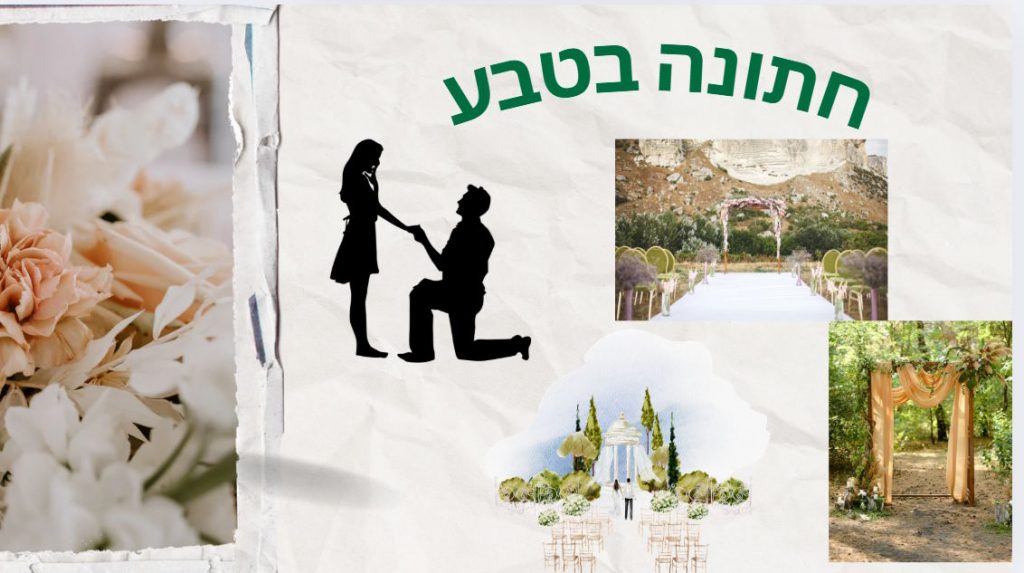 חתונה בטבע