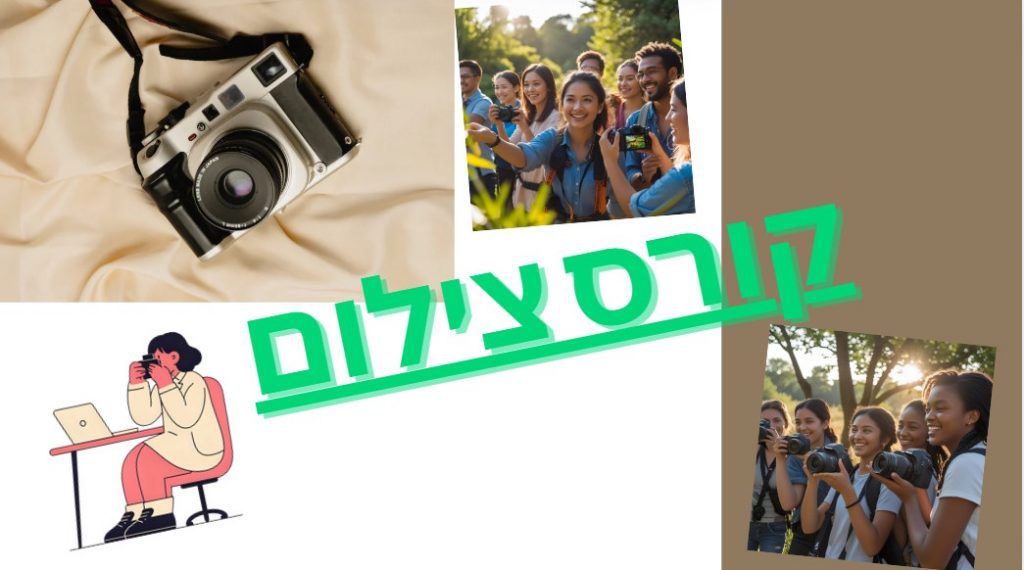 קורס צילום