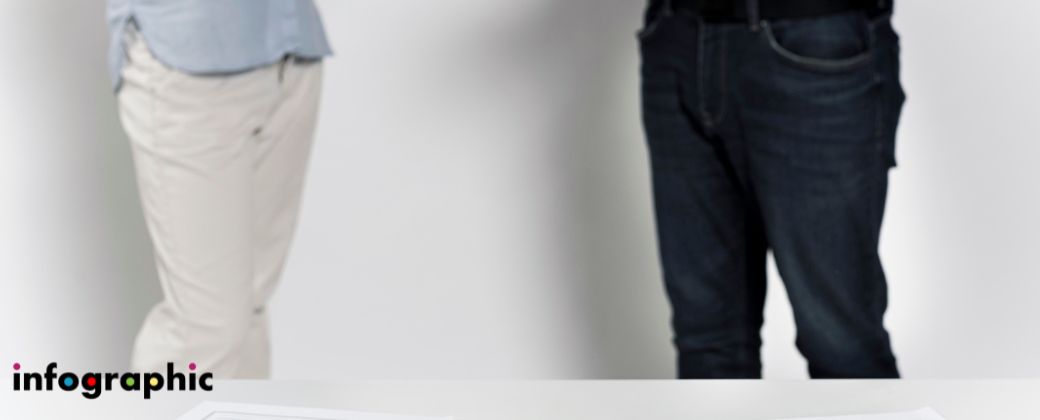 infographic