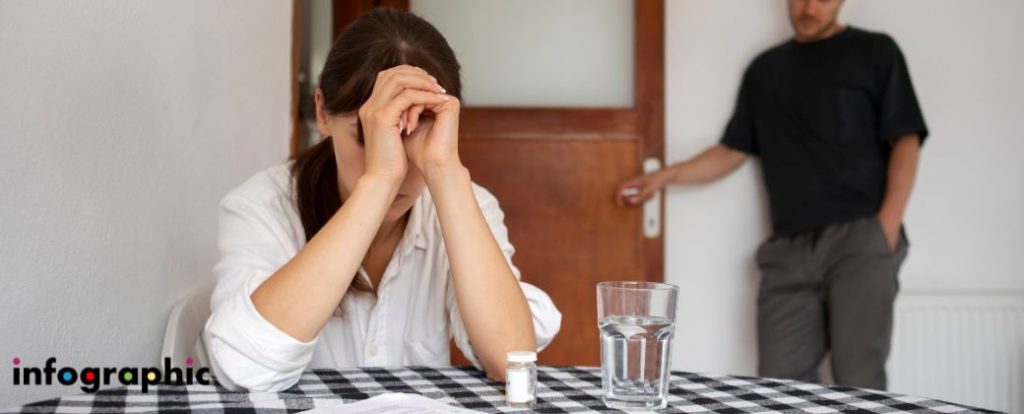 infographic