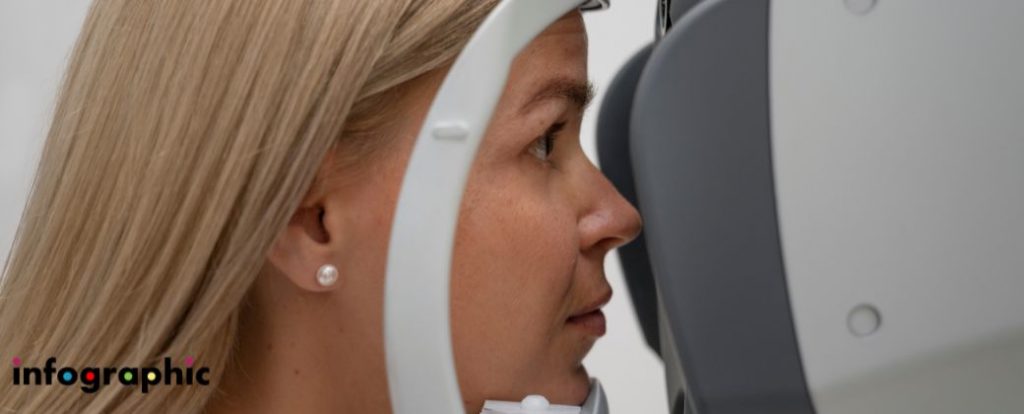 infographic