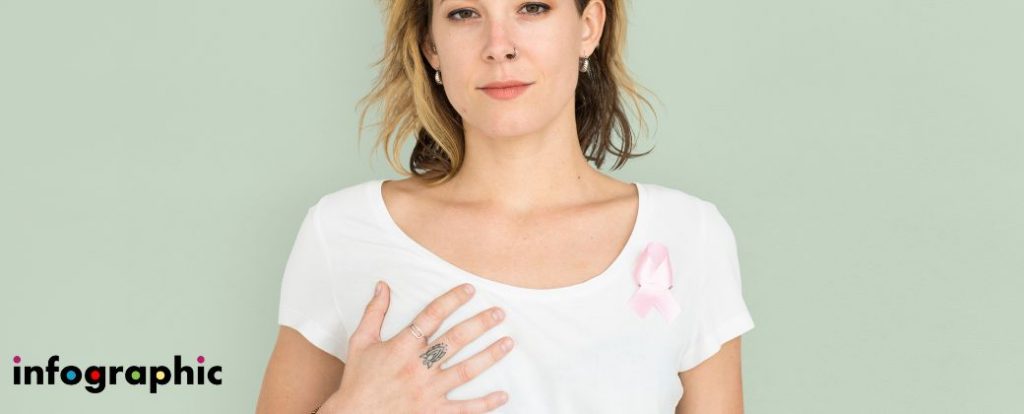 infographic